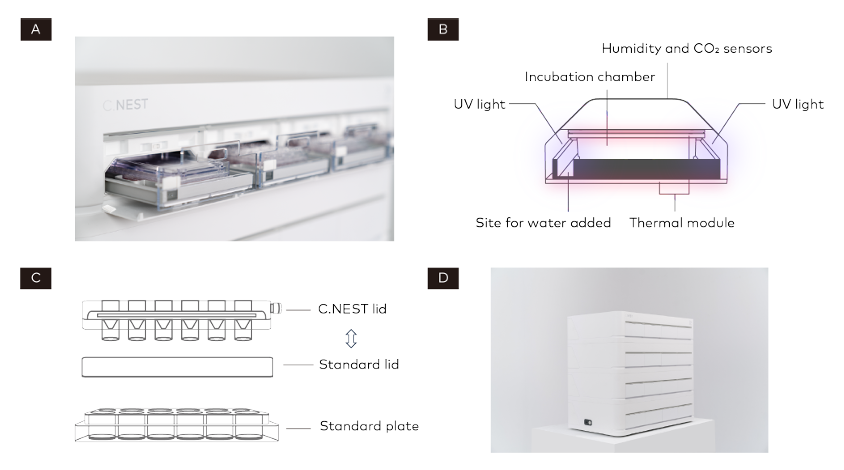 A

C.NEST

B

Humidity and $CO_2$ sensors

Incubation chamber

UV light

UV light

Site for water added

Thermal module

C

C.NEST lid

Standard lid

Standard plate

D